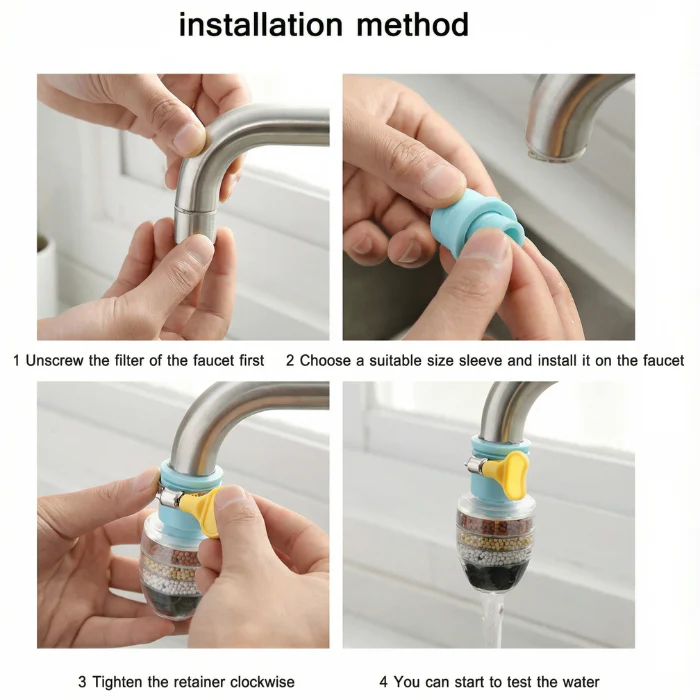 installation method

1 Unscrew the filter of the faucet first

2 Choose a suitable size sleeve and install it on the faucet

3 Tighten the retainer clockwise

4 You can start to test the water